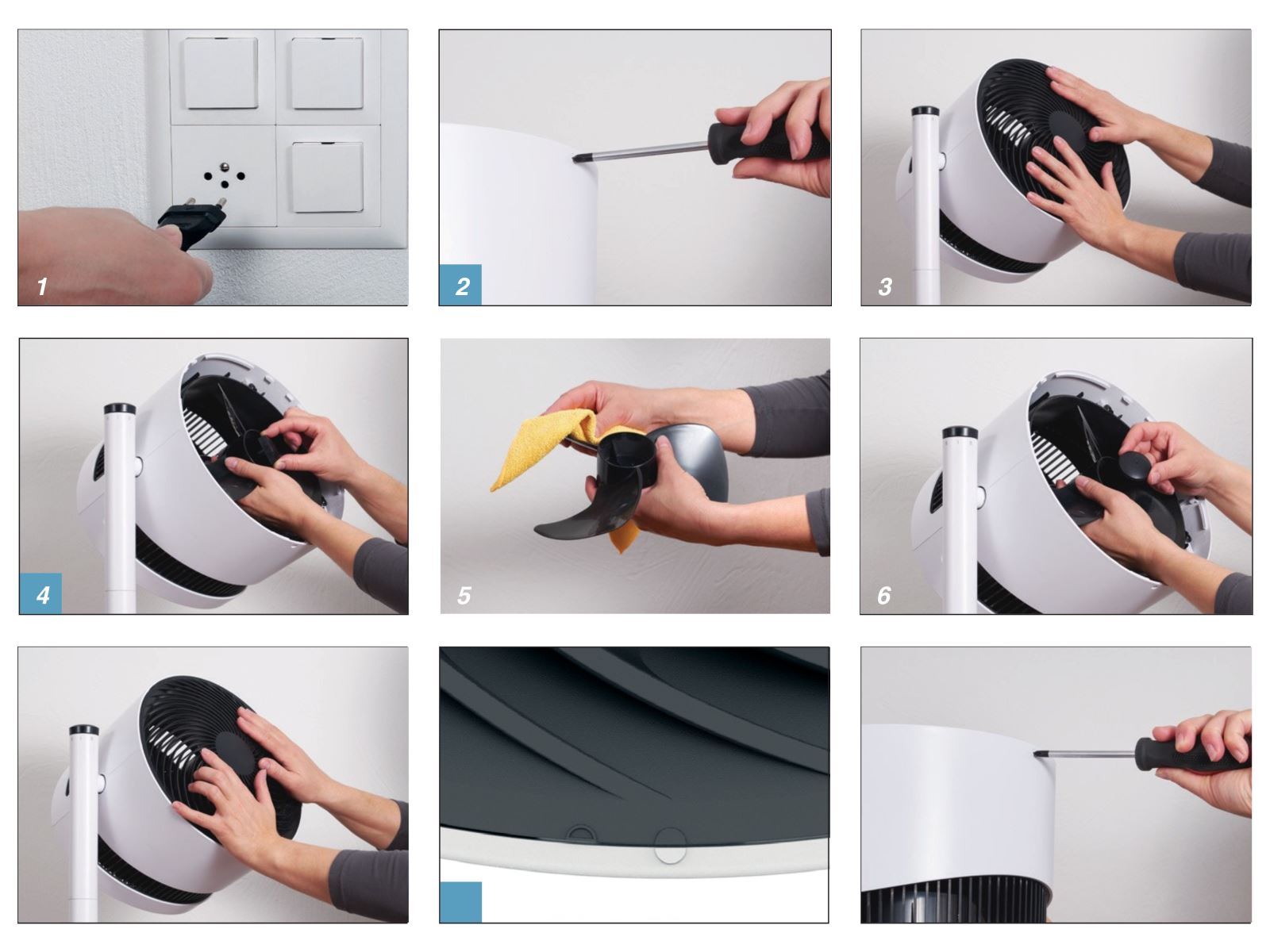 1

2

3

4

5

6